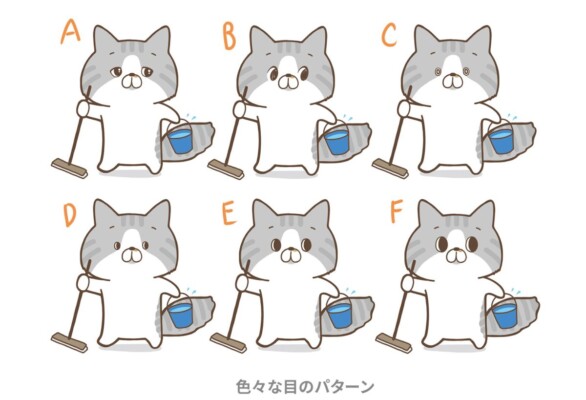 A

B

C

D

E

F

色々な目のパターン